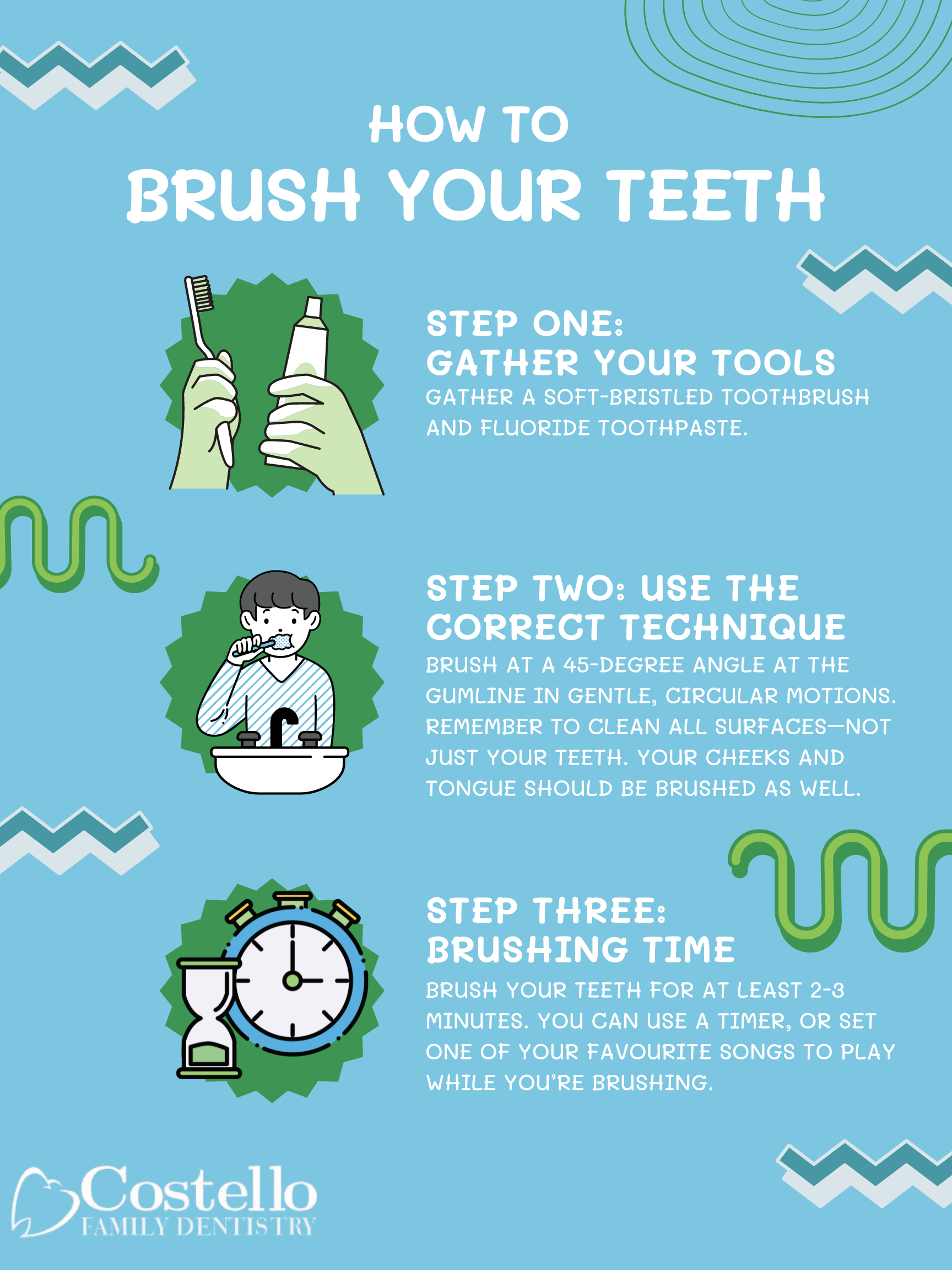 HOW TO
BRUSH YOUR TEETH

STEP ONE:
GATHER YOUR TOOLS
GATHER A SOFT-BRISTLED TOOTHBRUSH AND FLUORIDE TOOTHPASTE.

STEP TWO: USE THE CORRECT TECHNIQUE
BRUSH AT A 45-DEGREE ANGLE AT THE GUMLINE IN GENTLE, CIRCULAR MOTIONS. REMEMBER TO CLEAN ALL SURFACES—NOT JUST YOUR TEETH. YOUR CHEEKS AND TONGUE SHOULD BE BRUSHED AS WELL.

STEP THREE:
BRUSHING TIME
BRUSH YOUR TEETH FOR AT LEAST 2-3 MINUTES. YOU CAN USE A TIMER, OR SET ONE OF YOUR FAVOURITE SONGS TO PLAY WHILE YOU'RE BRUSHING.

Costello
FAMILY DENTISTRY